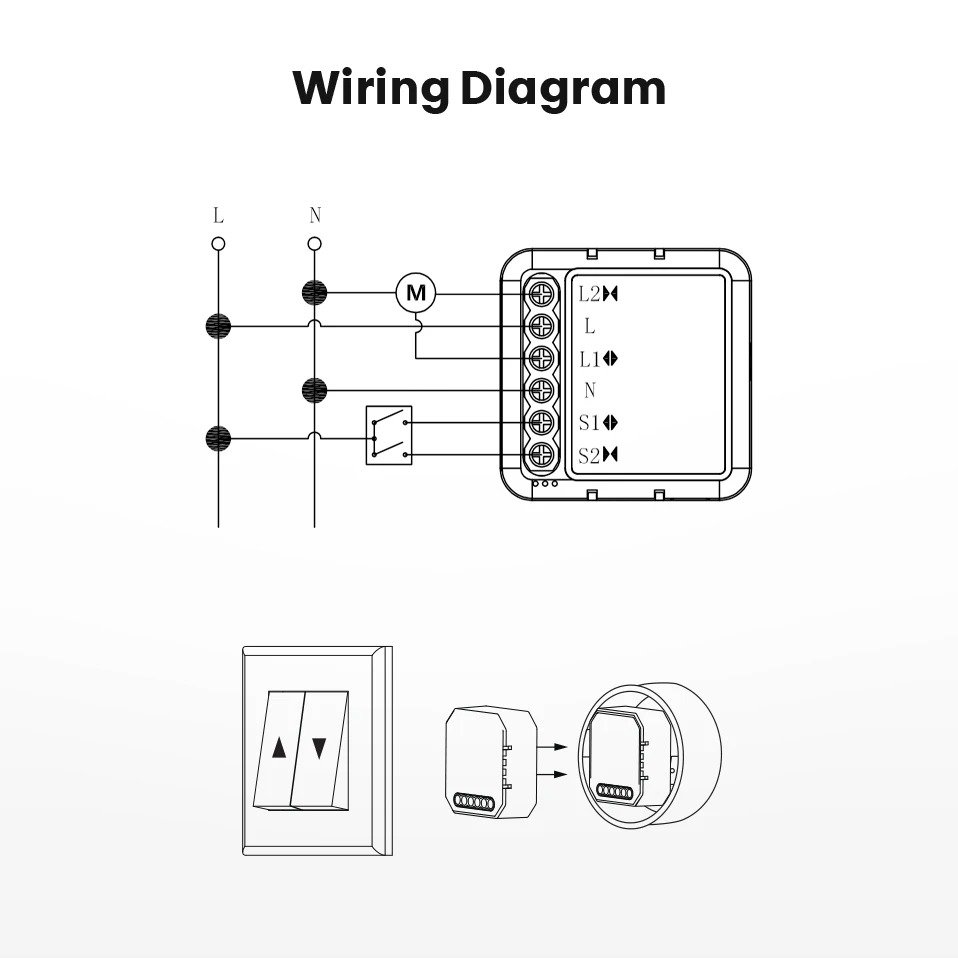 Wiring Diagram

L
N
M
L2
L
L1
N
S1
S2