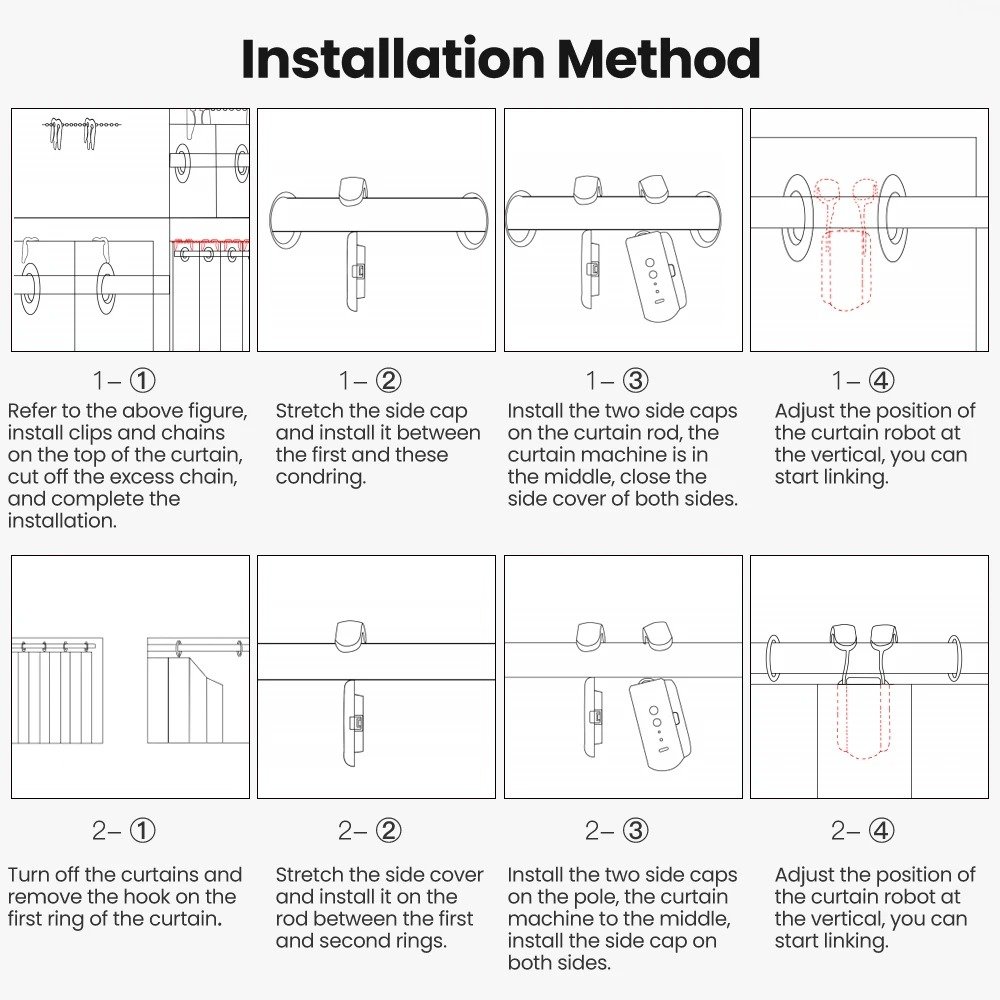 Installation Method

1– ①
Refer to the above figure, install clips and chains on the top of the curtain, cut off the excess chain, and complete the installation.

1– ②
Stretch the side cap and install it between the first and these condring.

1– ③
Install the two side caps on the curtain rod, the curtain machine is in the middle, close the side cover of both sides.

1– ④
Adjust the position of the curtain robot at the vertical, you can start linking.

2– ①
Turn off the curtains and remove the hook on the first ring of the curtain.

2– ②
Stretch the side cover and install it on the rod between the first and second rings.

2– ③
Install the two side caps on the pole, the curtain machine to the middle, install the side cap on both sides.

2– ④
Adjust the position of the curtain robot at the vertical, you can start linking.