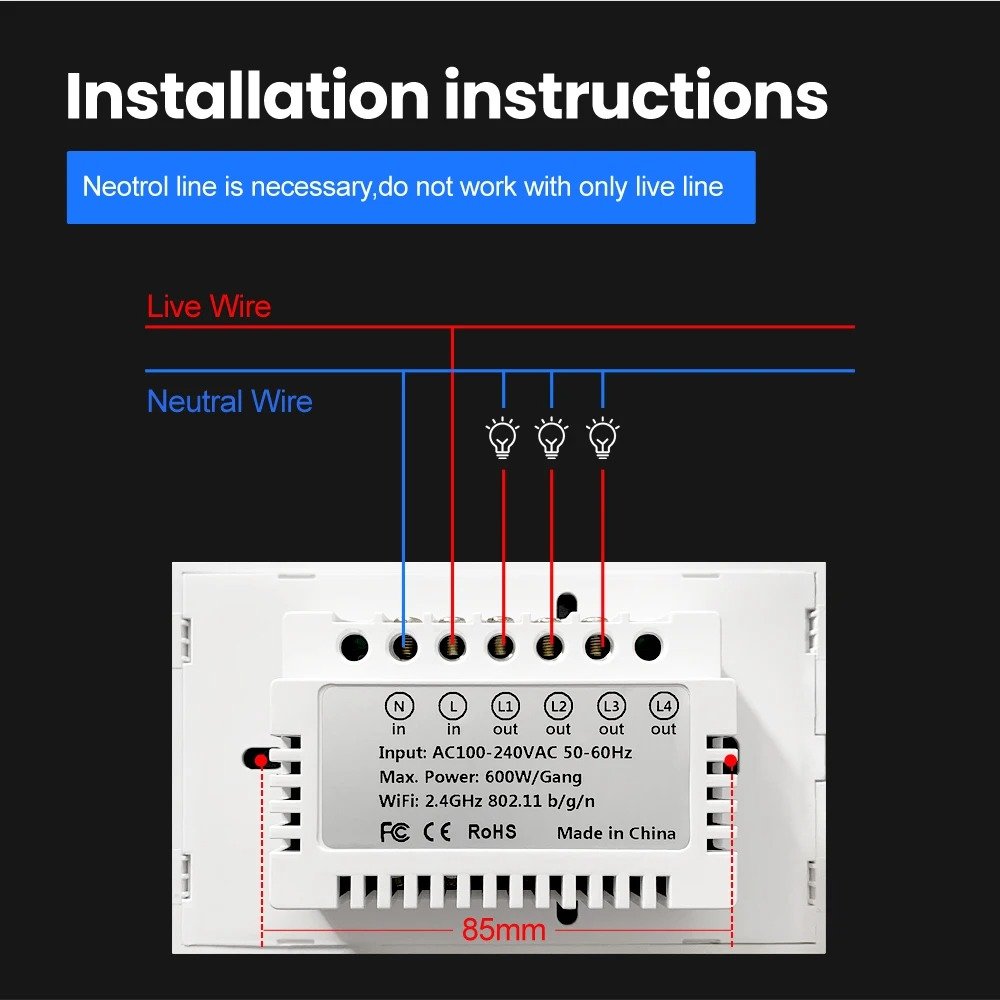 Installation instructions

Neotrol line is necessary,do not work with only live line

Live Wire

Neutral Wire

N in
L in
L1 out
L2 out
L3 out
L4 out

Input: AC100-240VAC 50-60Hz
Max. Power: 600W/Gang
WiFi: 2.4GHz 802.11 b/g/n
FC CE RoHS Made in China

85mm