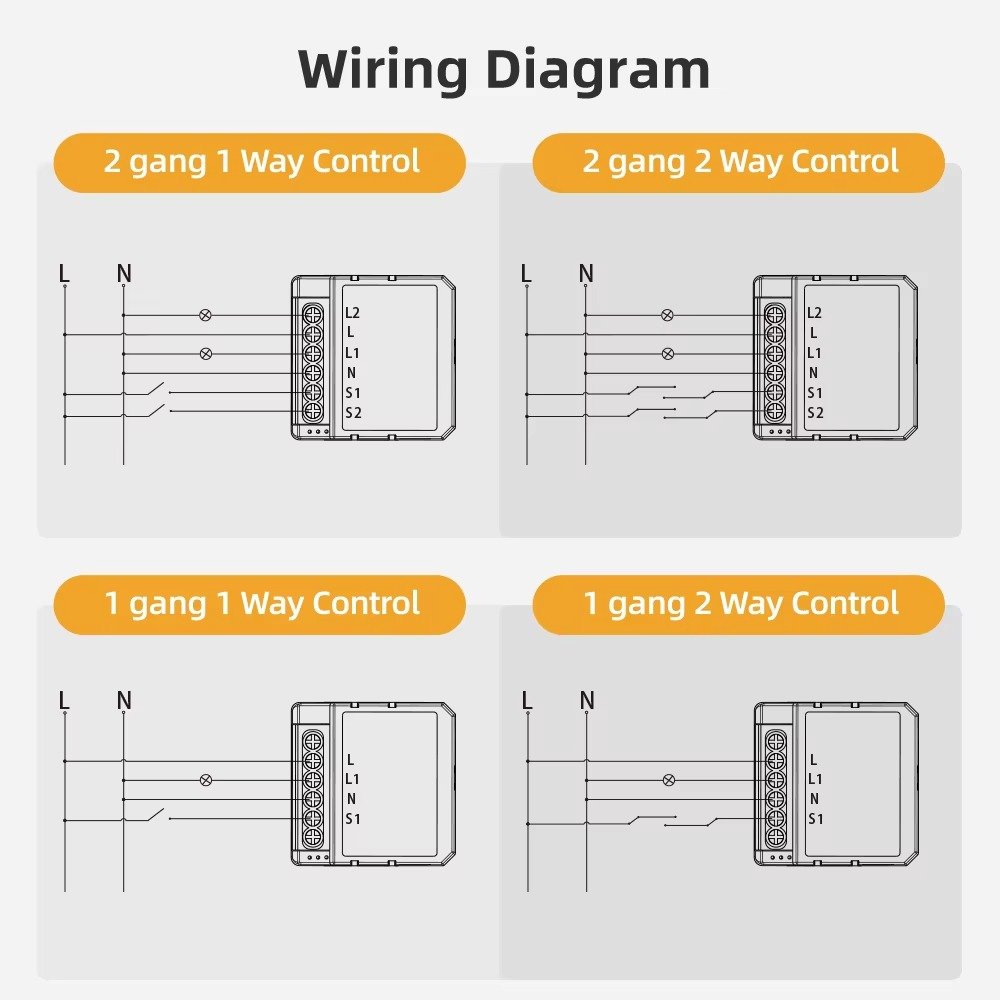 Wiring Diagram

2 gang 1 Way Control

L N

L2
L
L1
N
S1
S2

2 gang 2 Way Control

L N

L2
L
L1
N
S1
S2

1 gang 1 Way Control

L N

L
L1
N
S1

1 gang 2 Way Control

L N

L
L1
N
S1